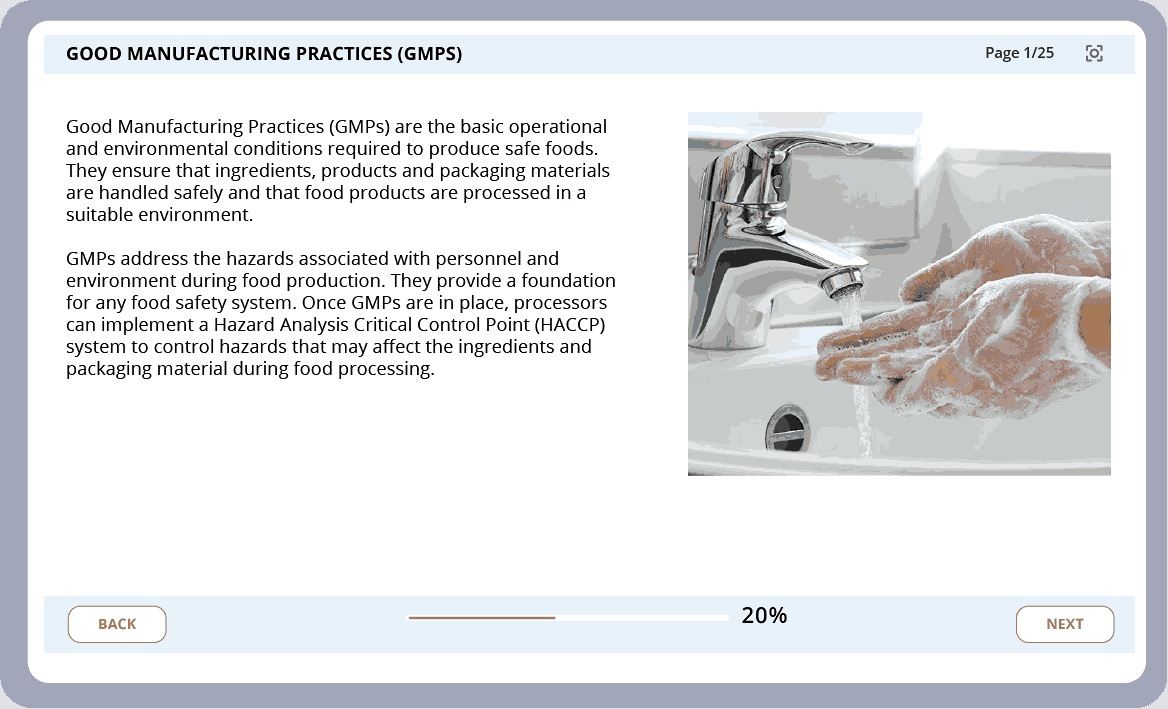 GOOD MANUFACTURING PRACTICES (GMPS)

Page 1/25

Good Manufacturing Practices (GMPs) are the basic operational and environmental conditions required to produce safe foods. They ensure that ingredients, products and packaging materials are handled safely and that food products are processed in a suitable environment.

GMPs address the hazards associated with personnel and environment during food production. They provide a foundation for any food safety system. Once GMPs are in place, processors can implement a Hazard Analysis Critical Control Point (HACCP) system to control hazards that may affect the ingredients and packaging material during food processing.

BACK

20%

NEXT