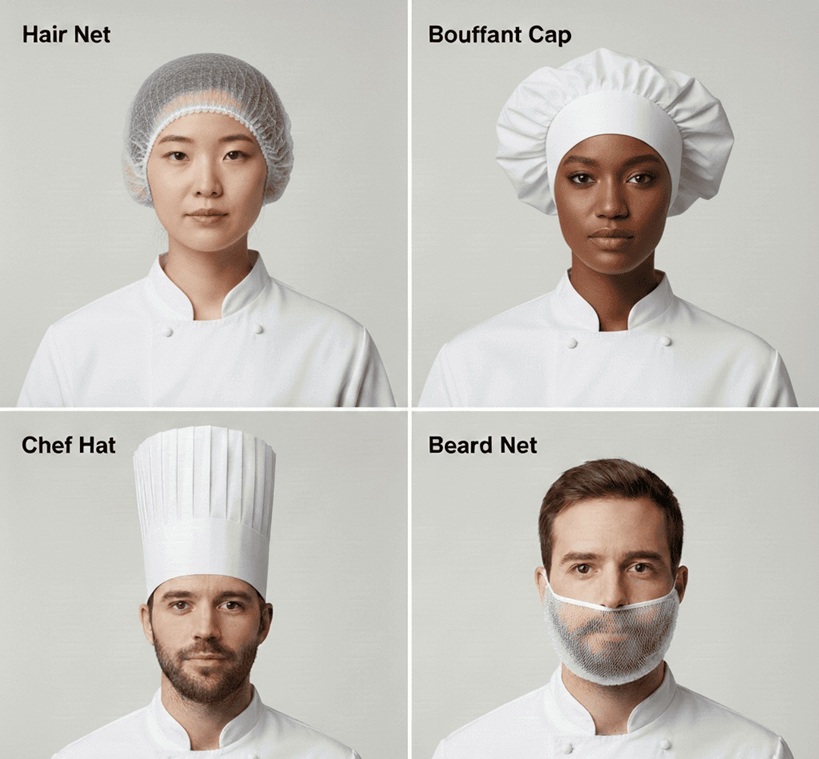 Hair Net

Bouffant Cap

Chef Hat

Beard Net